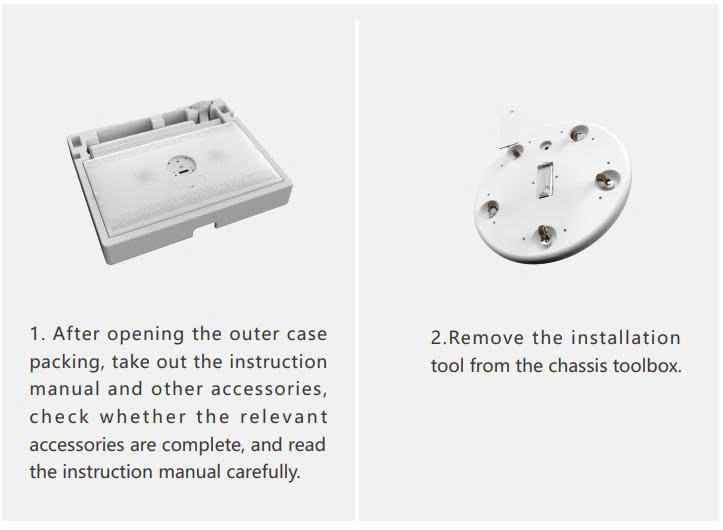 1. After opening the outer case packing, take out the instruction manual and other accessories, check whether the relevant accessories are complete, and read the instruction manual carefully.

2.Remove the installation tool from the chassis toolbox.